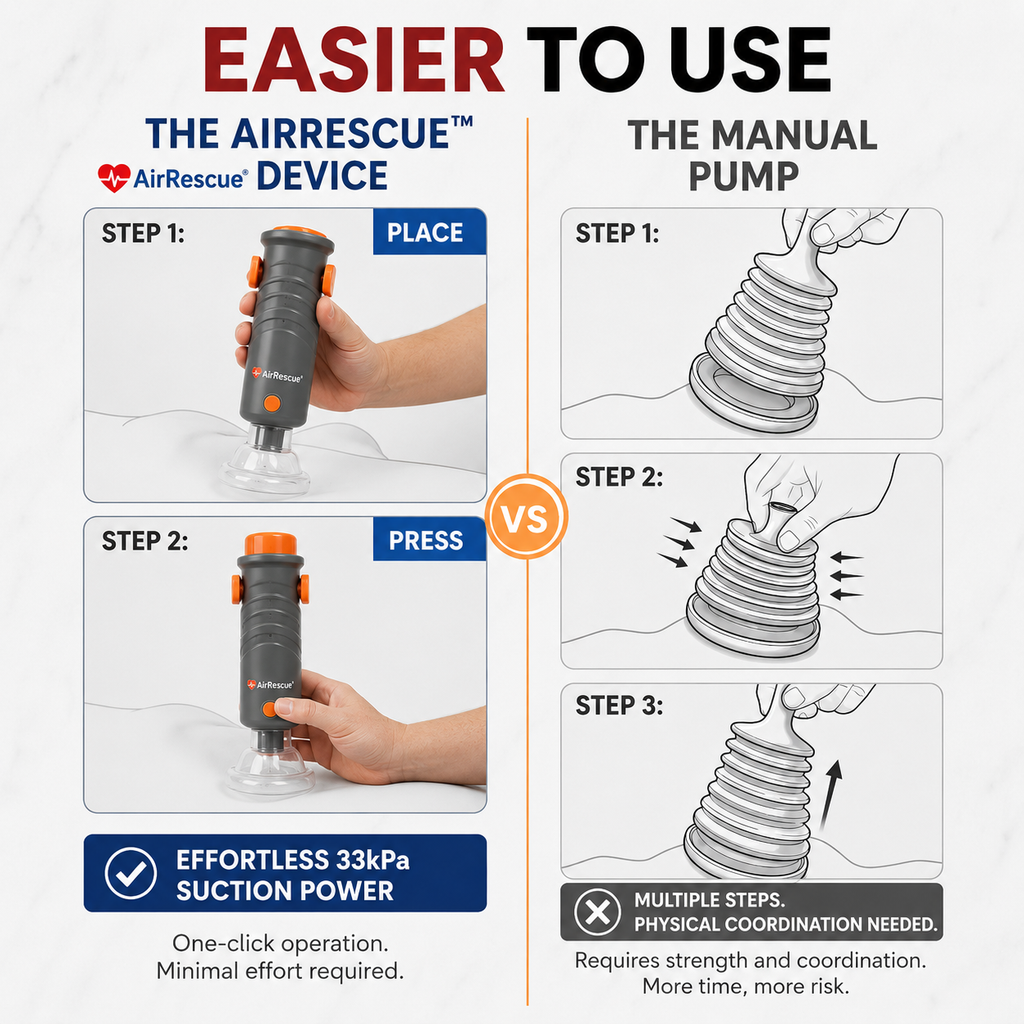 EASIER TO USE

THE AIRRESCUE™ AirRescue® DEVICE

STEP 1: PLACE

AirRescue®

STEP 2: PRESS

AirRescue®

EFFORTLESS 33kPa SUCTION POWER

One-click operation. Minimal effort required.

VS

THE MANUAL PUMP

STEP 1:

STEP 2:

STEP 3:

MULTIPLE STEPS. PHYSICAL COORDINATION NEEDED.

Requires strength and coordination. More time, more risk.